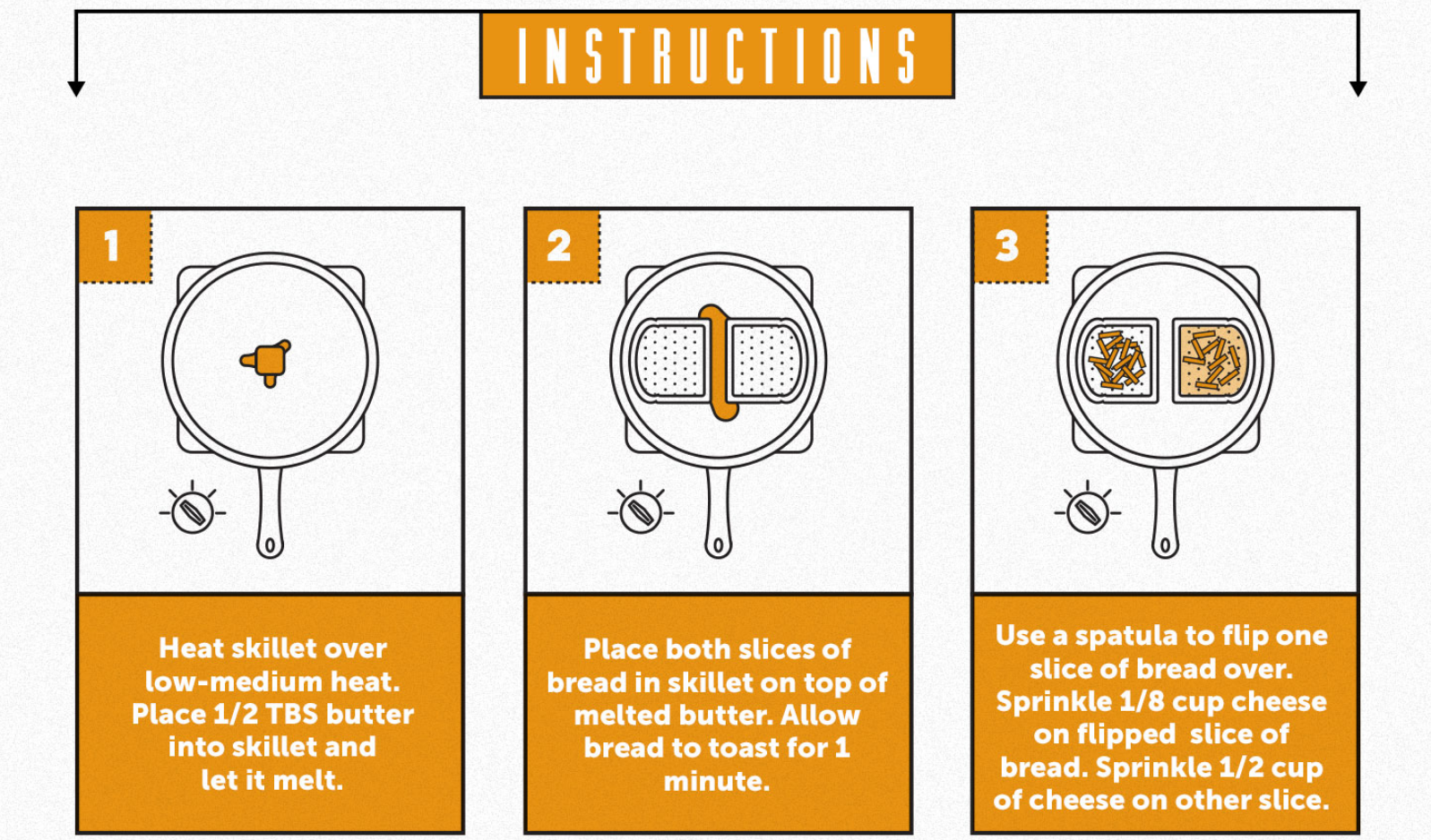 INSTRUCTIONS

1

Heat skillet over low-medium heat. Place 1/2 TBS butter into skillet and let it melt.

2

Place both slices of bread in skillet on top of melted butter. Allow bread to toast for 1 minute.

3

Use a spatula to flip one slice of bread over. Sprinkle 1/8 cup cheese on flipped slice of bread. Sprinkle 1/2 cup of cheese on other slice.